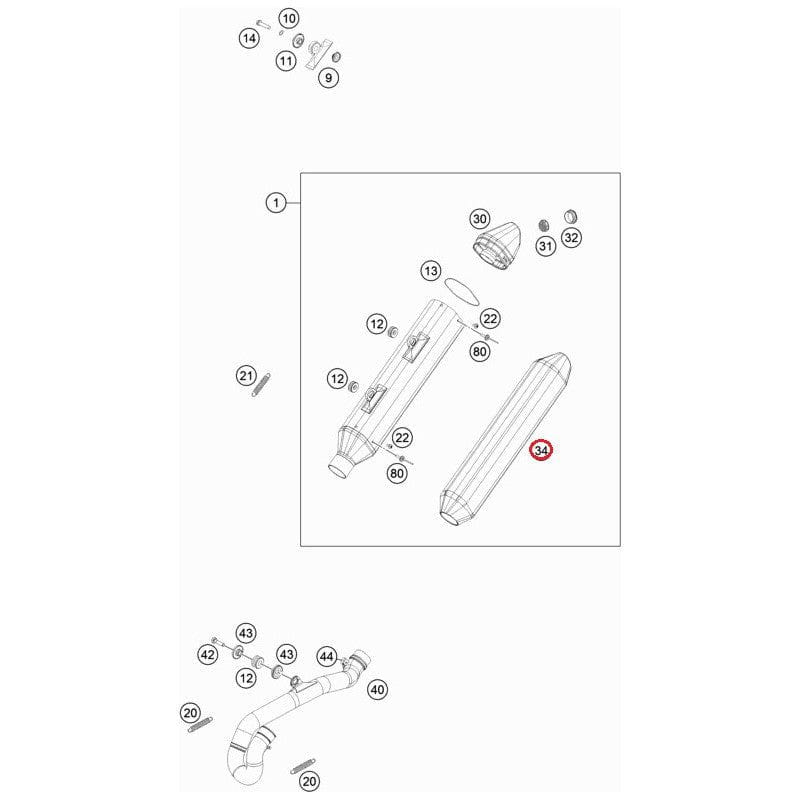 10
14
11
9
1
30
31
32
13
12
22
80
21
12
22
80
34
43
42
43
44
12
40
20
20