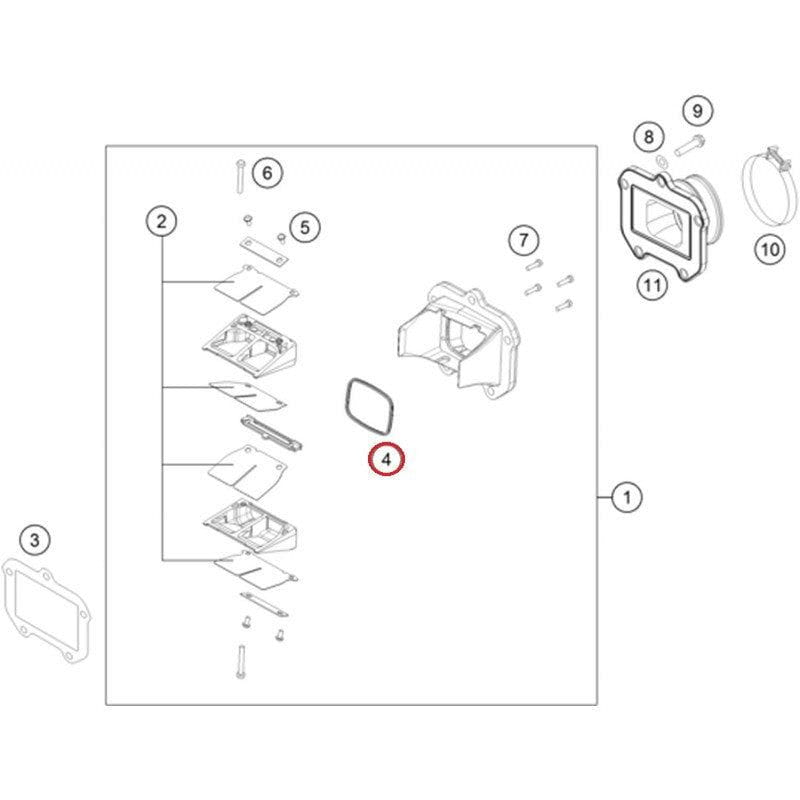 9
8
6
10
2
5
7
11
4
1
3