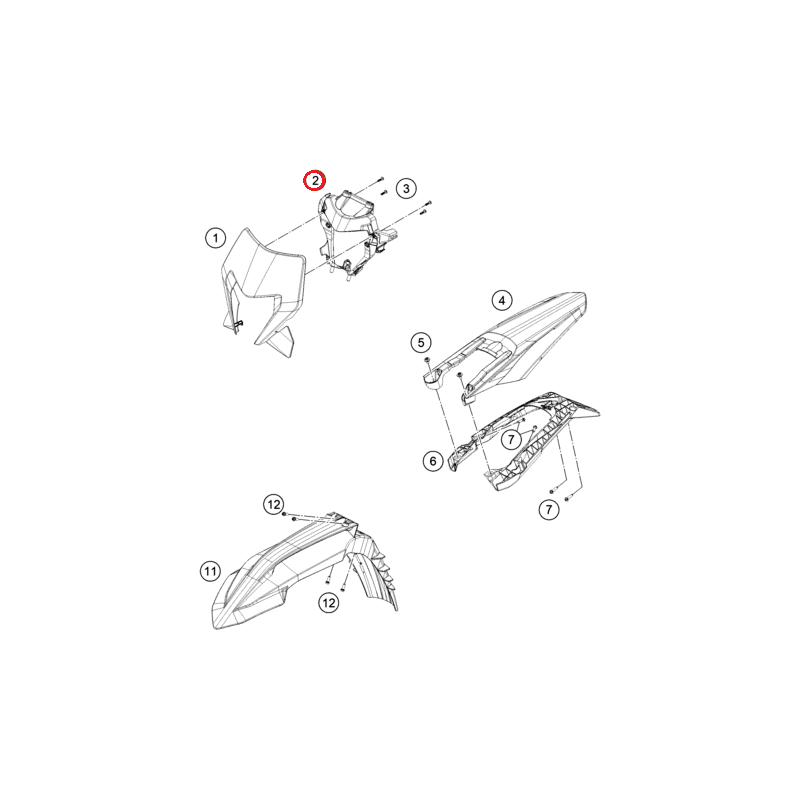 2
3
1
4
5
7
6
7
12
11
12